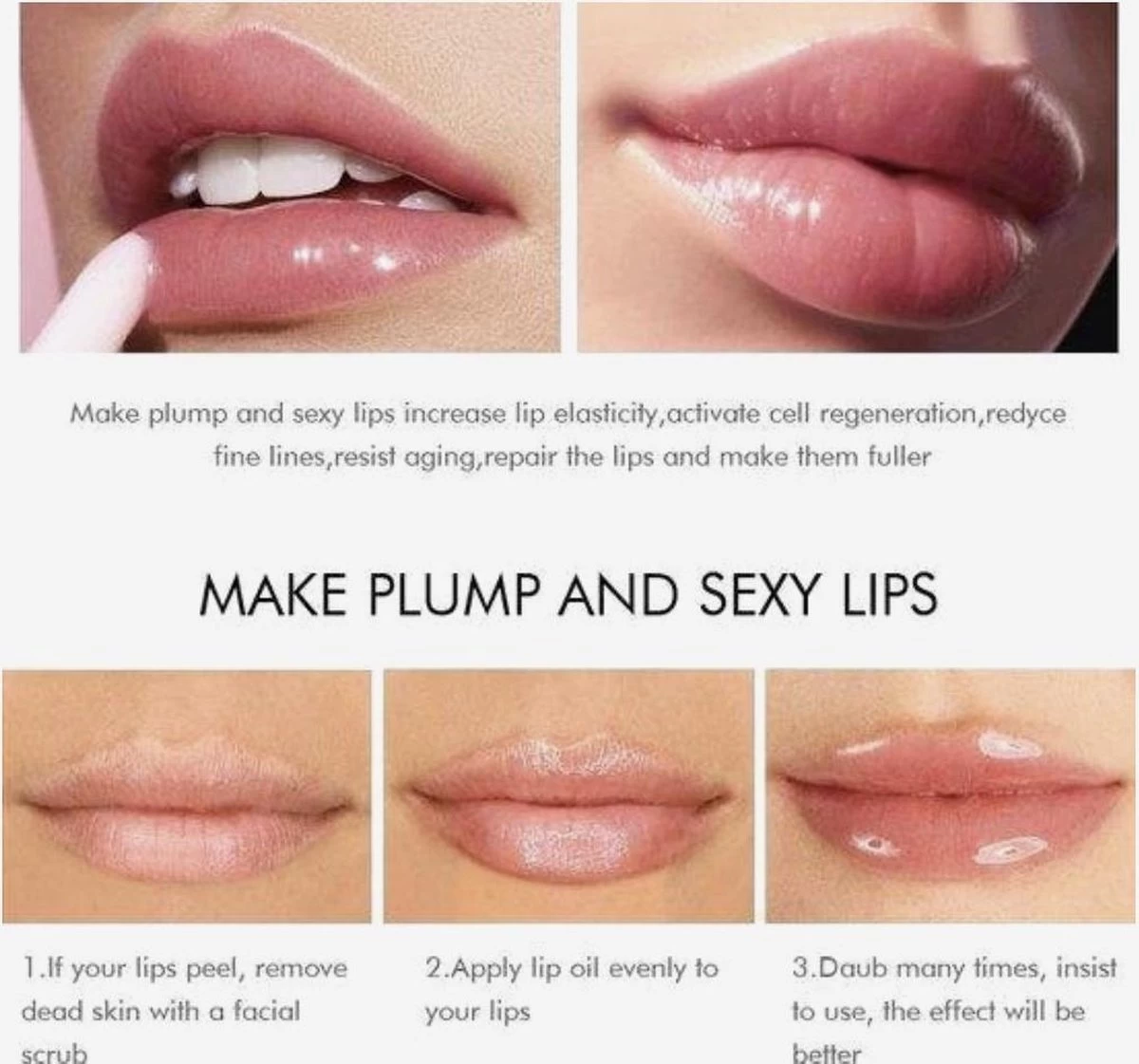 Make plump and sexy lips increase lip elasticity,activate cell regeneration,redyce fine lines,resist aging,repair the lips and make them fuller

MAKE PLUMP AND SEXY LIPS

1.If your lips peel, remove dead skin with a facial scrub

2.Apply lip oil evenly to your lips

3.Daub many times, insist to use, the effect will be better