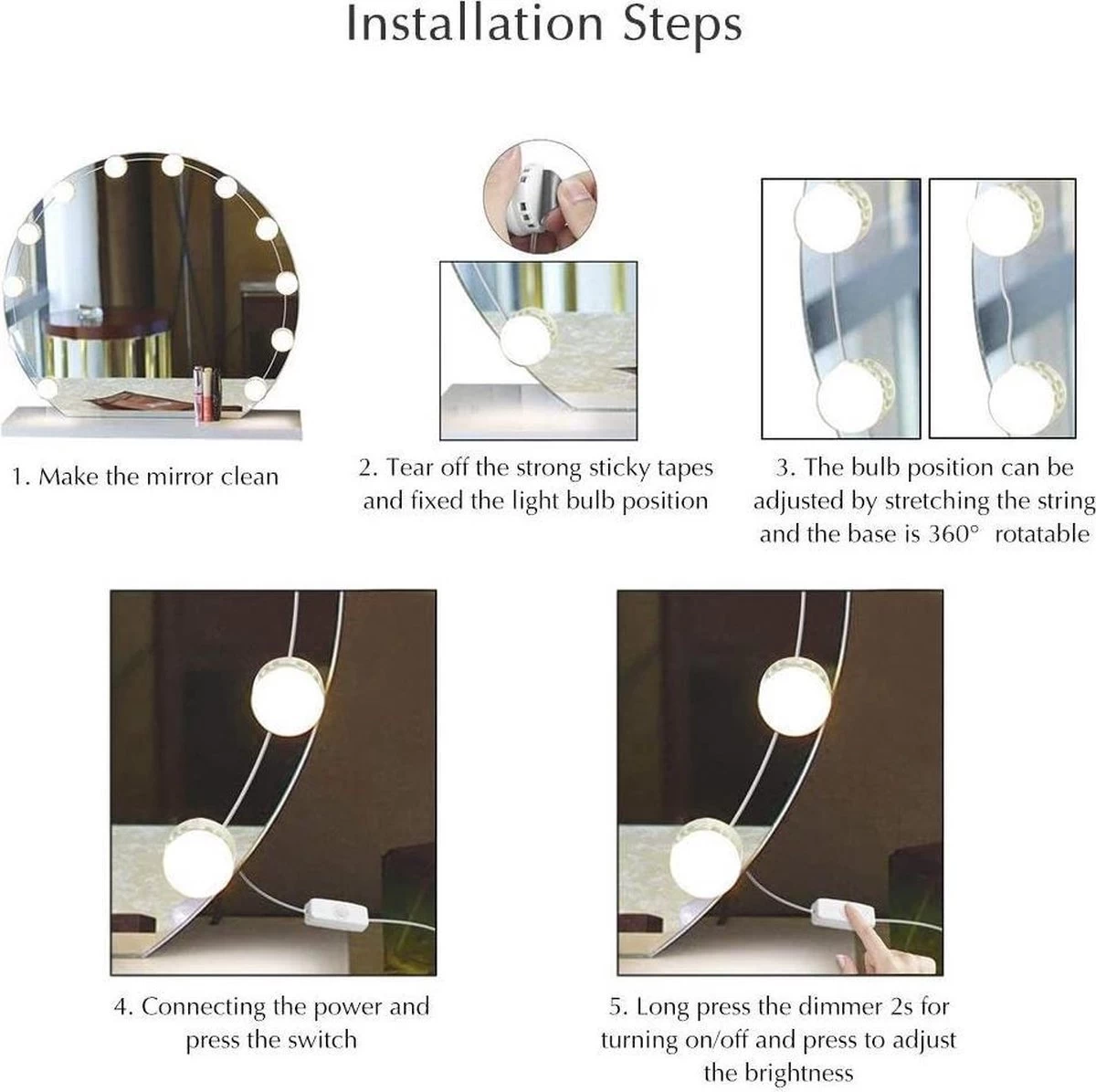 Installation Steps

1. Make the mirror clean

2. Tear off the strong sticky tapes and fixed the light bulb position

3. The bulb position can be adjusted by stretching the string and the base is 360° rotatable

4. Connecting the power and press the switch

5. Long press the dimmer 2s for turning on/off and press to adjust the brightness